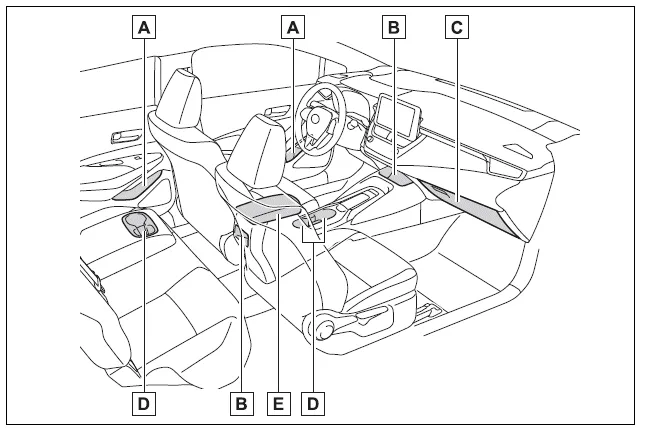 A
A
B
C
D
B
E
D